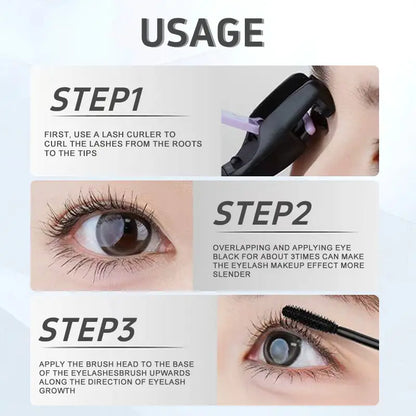 USAGE

STEP1

FIRST, USE A LASH CURLER TO CURL THE LASHES FROM THE ROOTS TO THE TIPS

STEP2

OVERLAPPING AND APPLYING EYE BLACK FOR ABOUT 3TIMES CAN MAKE THE EYELASH MAKEUP EFFECT MORE SLENDER

STEP3

APPLY THE BRUSH HEAD TO THE BASE OF THE EYELASHESBRUSH UPWARDS ALONG THE DIRECTION OF EYELASH GROWTH