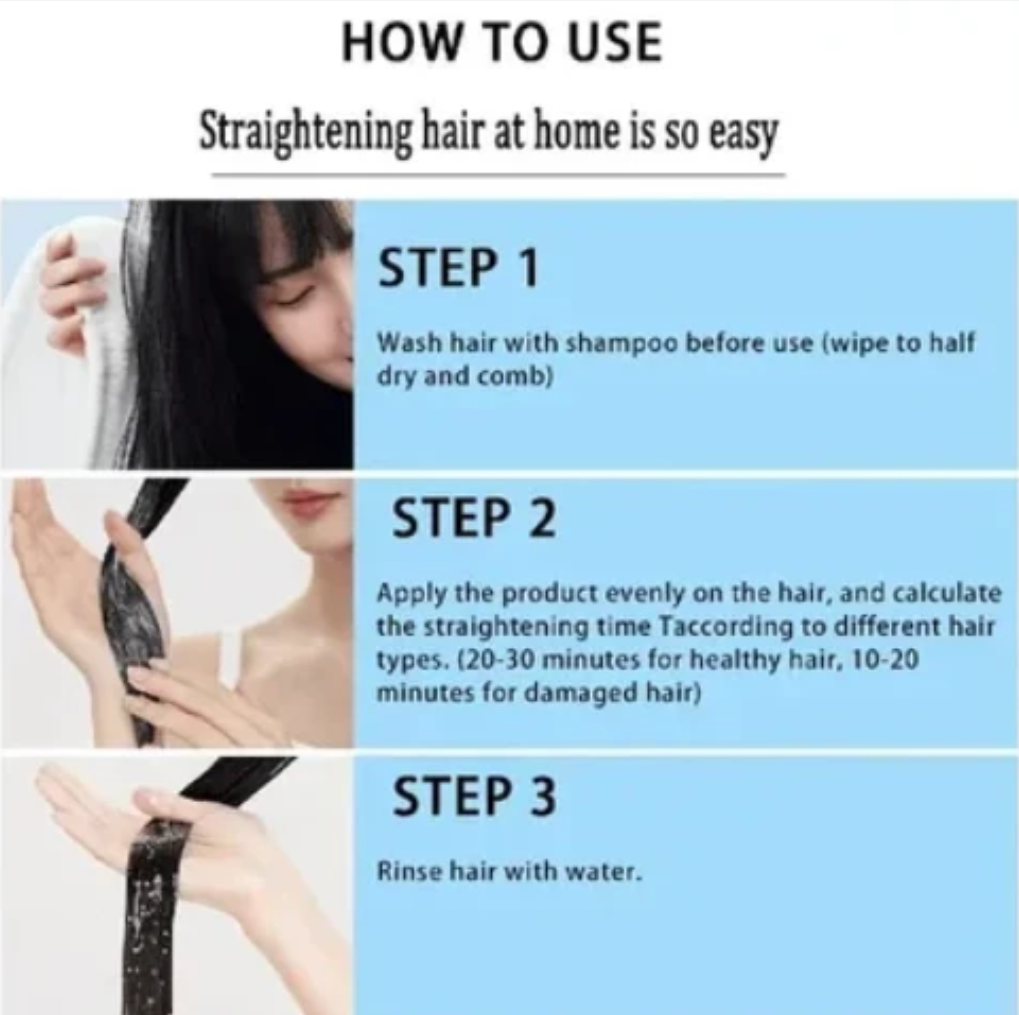 HOW TO USE

Straightening hair at home is so easy

STEP 1

Wash hair with shampoo before use (wipe to half dry and comb)

STEP 2

Apply the product evenly on the hair, and calculate the straightening time Taccording to different hair types. (20-30 minutes for healthy hair, 10-20 minutes for damaged hair)

STEP 3

Rinse hair with water.